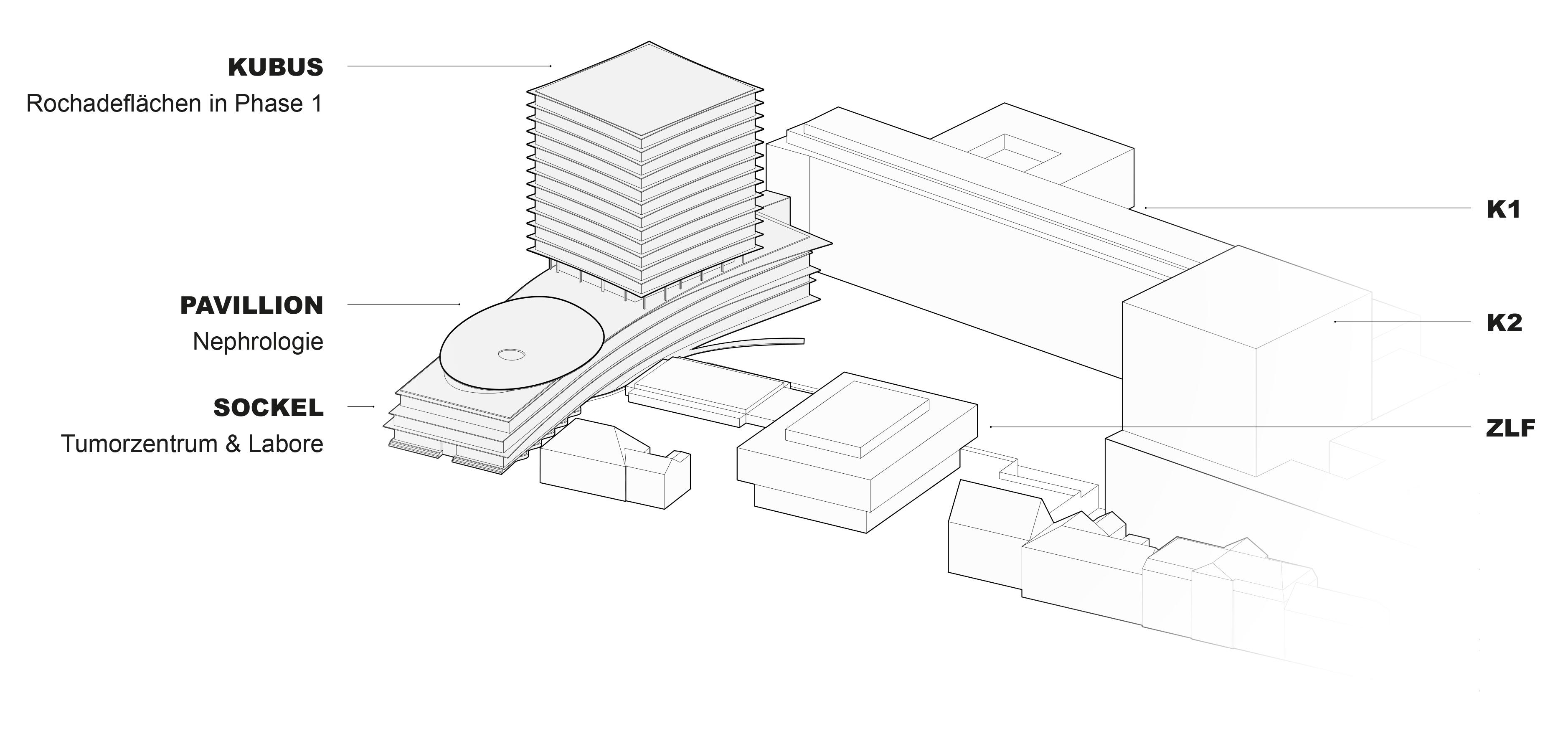 KUBUS
Rochadeflächen in Phase 1

PAVILLION
Nephrologie

SOCKEL
Tumorzentrum & Labore

K1

K2

ZLF